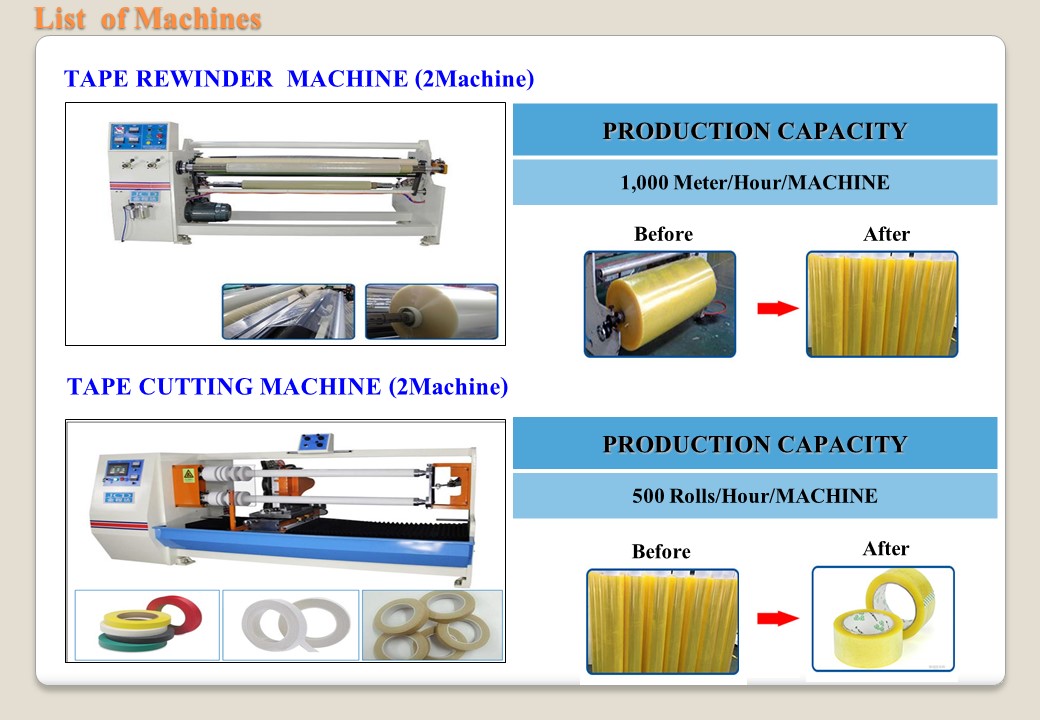 List of Machines

TAPE REWINDER MACHINE (2Machine)

PRODUCTION CAPACITY

1,000 Meter/Hour/MACHINE

Before

After

TAPE CUTTING MACHINE (2Machine)

PRODUCTION CAPACITY

500 Rolls/Hour/MACHINE

Before

After